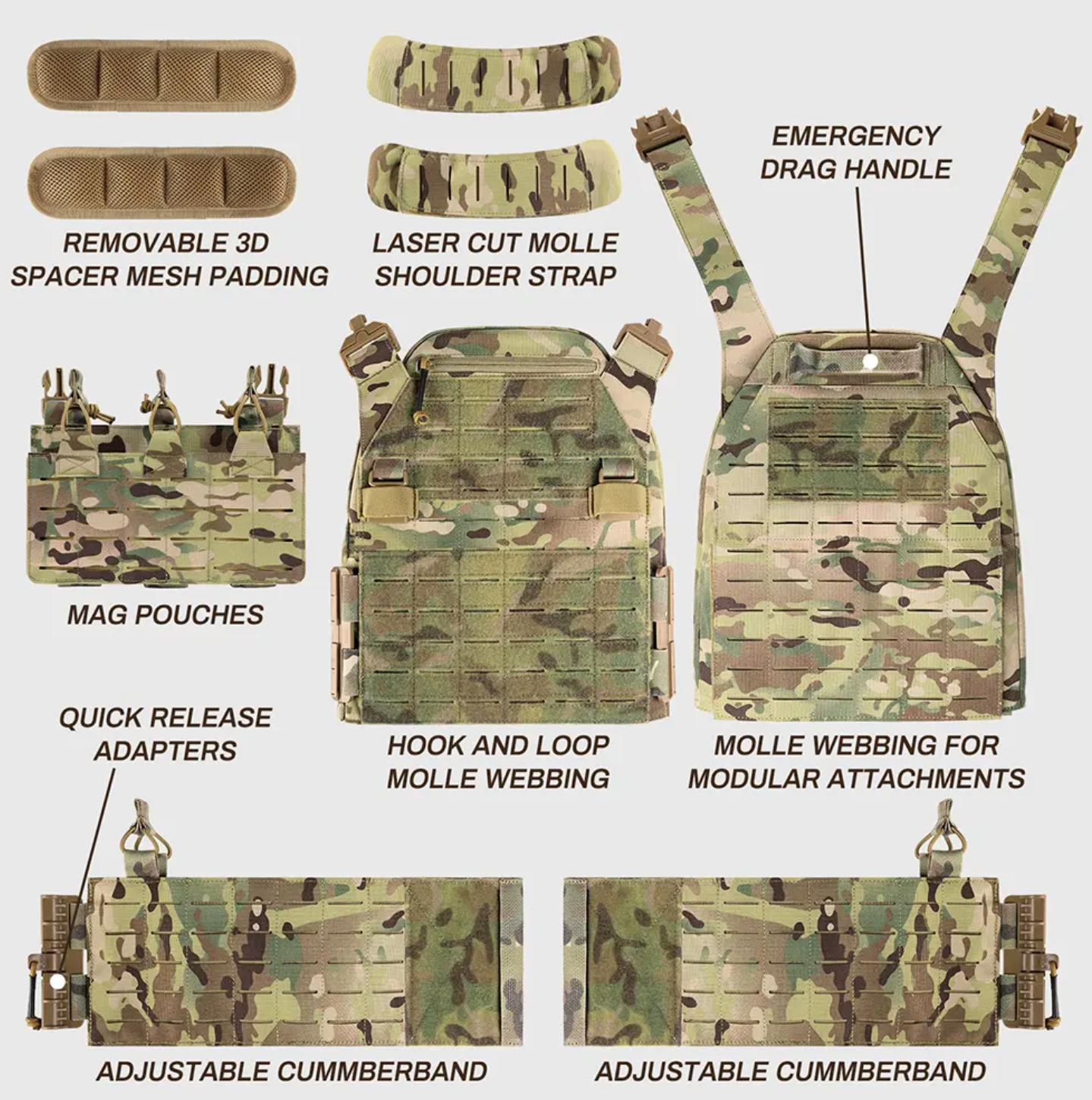 REMOVABLE 3D SPACER MESH PADDING

LASER CUT MOLLE SHOULDER STRAP

EMERGENCY DRAG HANDLE

MAG POUCHES

QUICK RELEASE ADAPTERS

HOOK AND LOOP MOLLE WEBBING

MOLLE WEBBING FOR MODULAR ATTACHMENTS

ADJUSTABLE CUMMBERBAND

ADJUSTABLE CUMMBERBAND